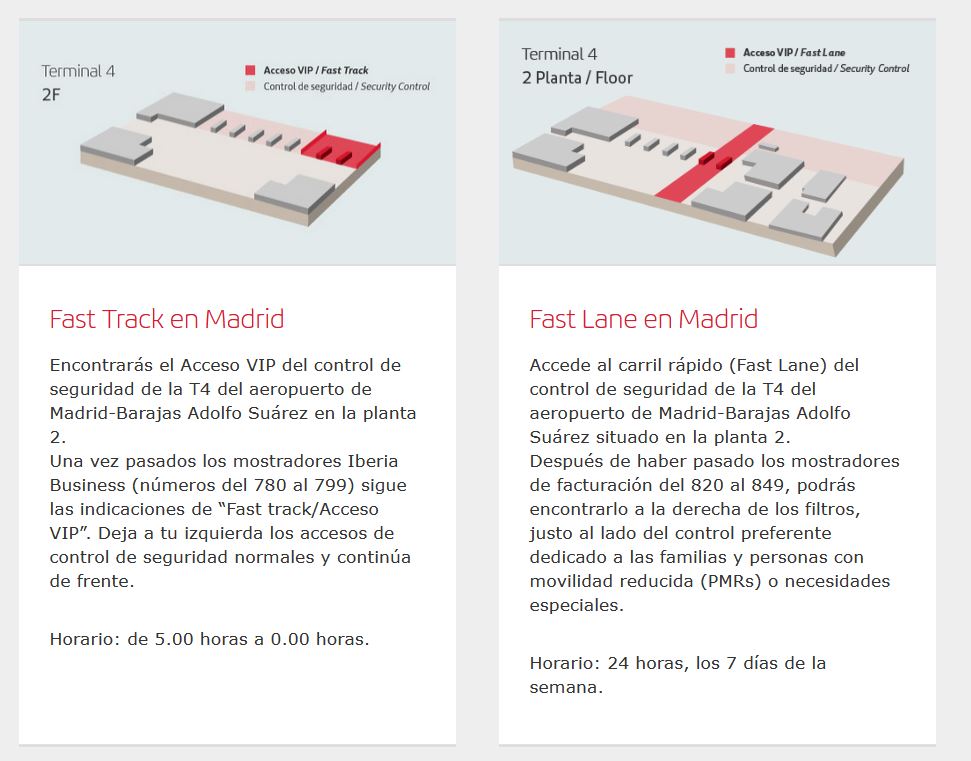 Terminal 4
2F

Acceso VIP / Fast Track
Control de seguridad / Security Control

Fast Track en Madrid

Encontrarás el Acceso VIP del control de seguridad de la T4 del aeropuerto de Madrid-Barajas Adolfo Suárez en la planta 2.
Una vez pasados los mostradores Iberia Business (números del 780 al 799) sigue las indicaciones de “Fast track/Acceso VIP”. Deja a tu izquierda los accesos de control de seguridad normales y continúa de frente.

Horario: de 5.00 horas a 0.00 horas.

Terminal 4
2 Planta / Floor

Acceso VIP / Fast Lane
Control de seguridad / Security Control

Fast Lane en Madrid

Accede al carril rápido (Fast Lane) del control de seguridad de la T4 del aeropuerto de Madrid-Barajas Adolfo Suárez situado en la planta 2.
Después de haber pasado los mostradores de facturación del 820 al 849, podrás encontrarlo a la derecha de los filtros, justo al lado del control preferente dedicado a las familias y personas con movilidad reducida (PMRs) o necesidades especiales.

Horario: 24 horas, los 7 días de la semana.